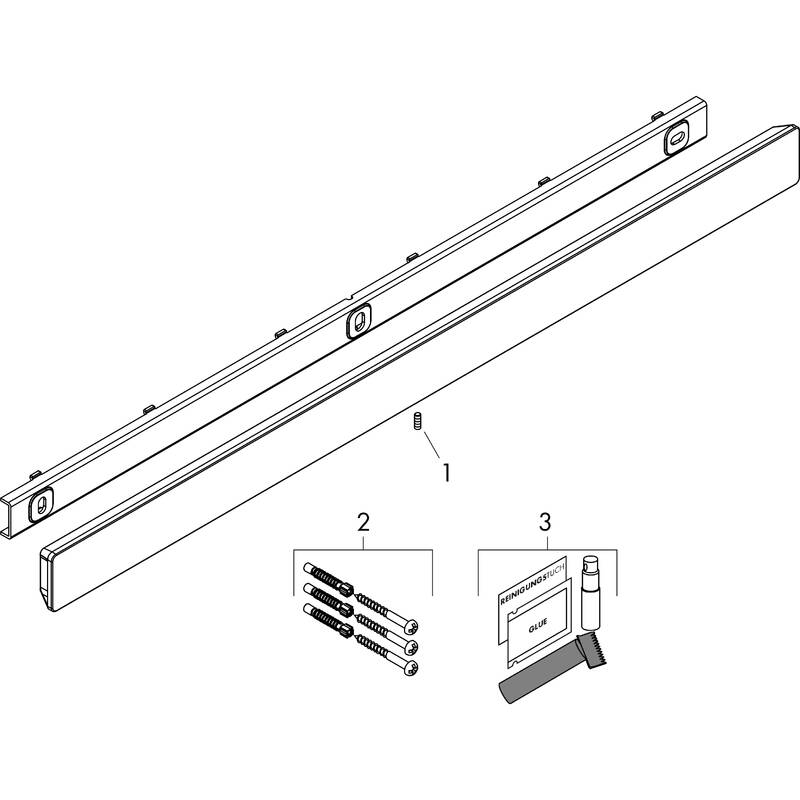 1

2

3

REINIGUNGSTUCH

GLUE